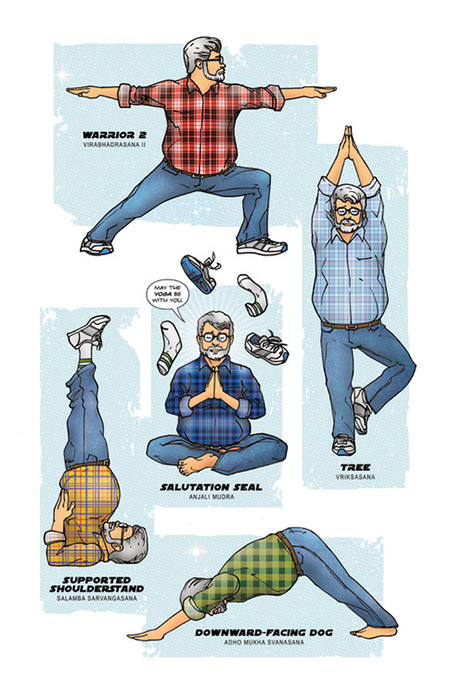 WARRIOR 2
VIRABHADRASANA II

MAY THE YOGA BE WITH YOU.

TREE
VRIKSASANA

SALUTATION SEAL
ANJALI MUDRA

SUPPORTED SHOULDERSTAND
SALAMBA SARVANGASANA

DOWNWARD-FACING DOG
ADHO MUKHA SVANASANA